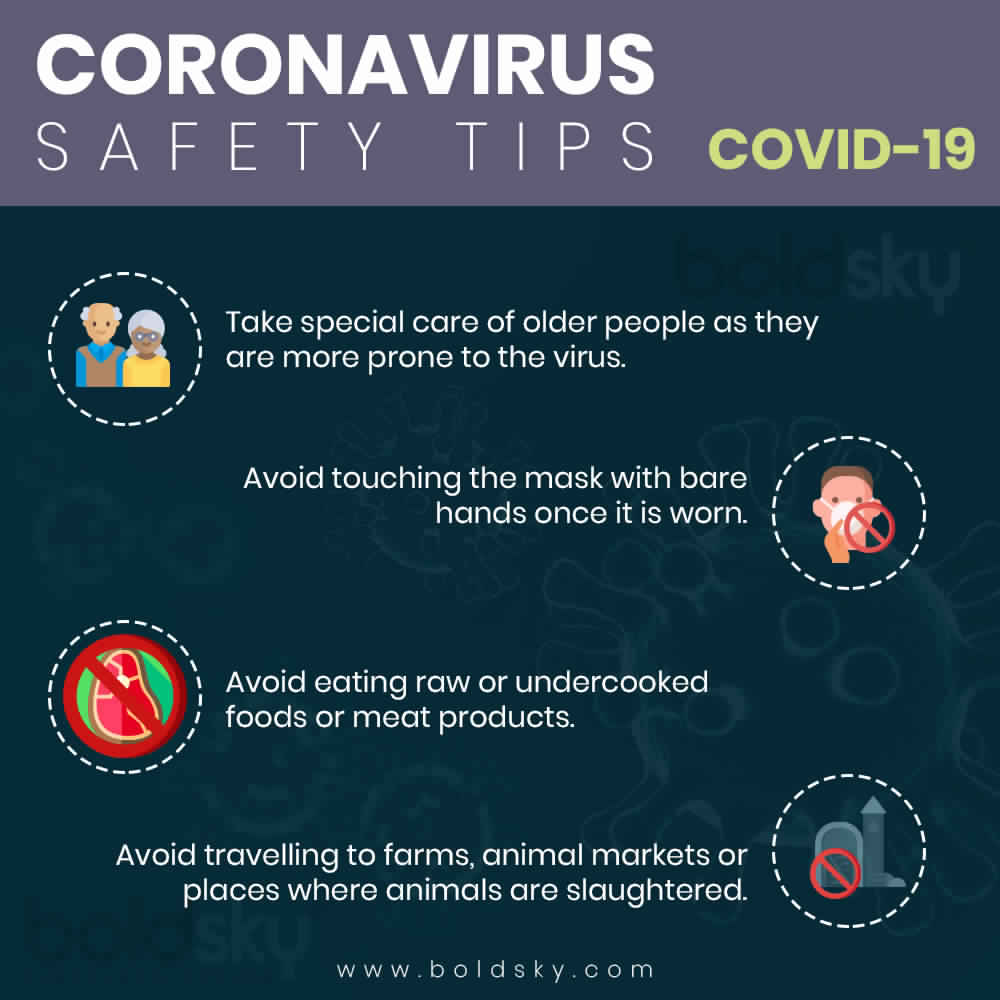 CORONAVIRUS
SAFETY TIPS COVID-19

boldsky

Take special care of older people as they are more prone to the virus.

Avoid touching the mask with bare hands once it is worn.

Avoid eating raw or undercooked foods or meat products.

Avoid travelling to farms, animal markets or places where animals are slaughtered.

boldsky

www.boldsky.com